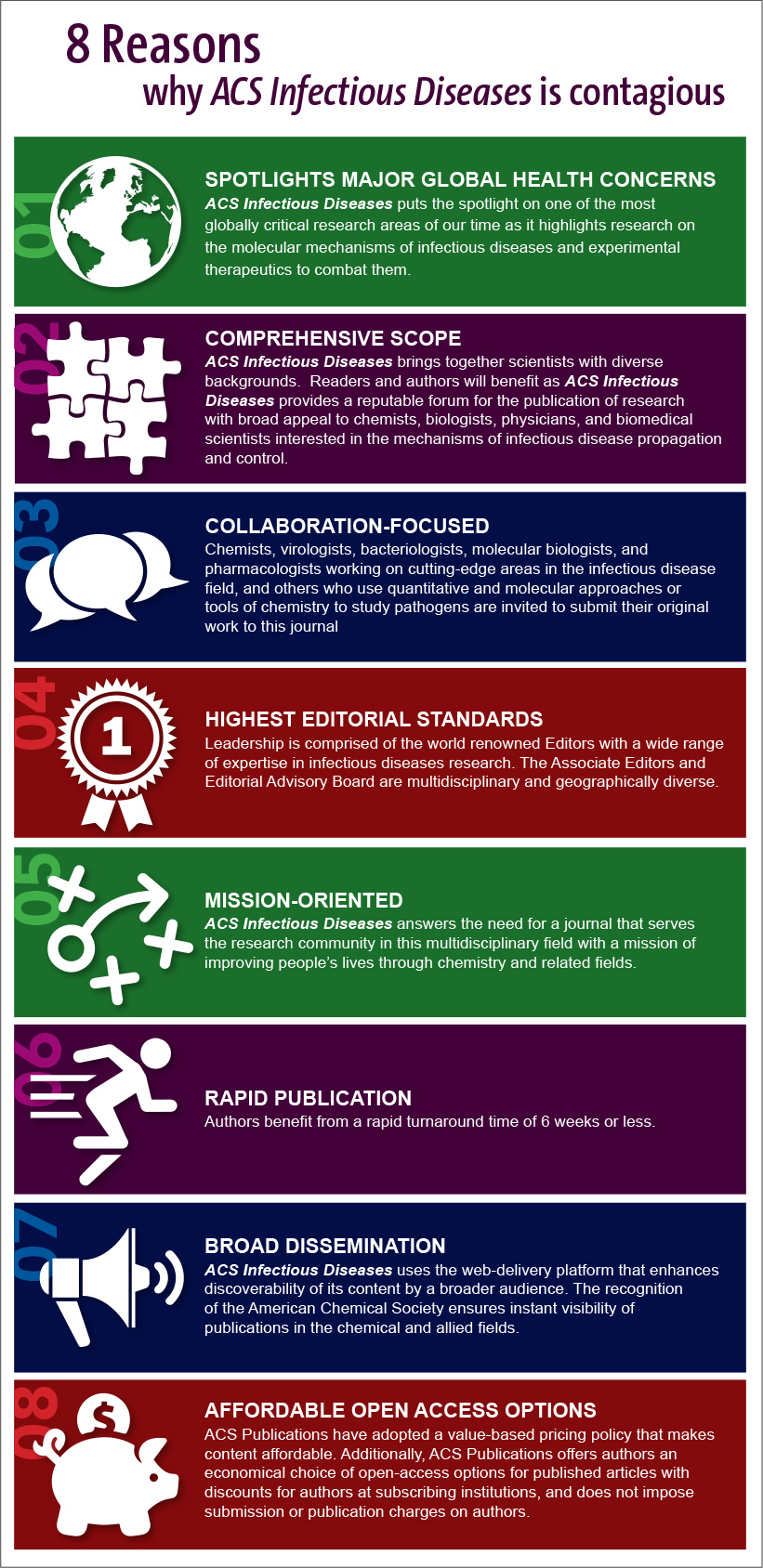 8 Reasons
why ACS Infectious Diseases is contagious

01
SPOTLIGHTS MAJOR GLOBAL HEALTH CONCERNS
ACS Infectious Diseases puts the spotlight on one of the most globally critical research areas of our time as it highlights research on the molecular mechanisms of infectious diseases and experimental therapeutics to combat them.

02
COMPREHENSIVE SCOPE
ACS Infectious Diseases brings together scientists with diverse backgrounds. Readers and authors will benefit as ACS Infectious Diseases provides a reputable forum for the publication of research with broad appeal to chemists, biologists, physicians, and biomedical scientists interested in the mechanisms of infectious disease propagation and control.

03
COLLABORATION-FOCUSED
Chemists, virologists, bacteriologists, molecular biologists, and pharmacologists working on cutting-edge areas in the infectious disease field, and others who use quantitative and molecular approaches or tools of chemistry to study pathogens are invited to submit their original work to this journal

04
1
HIGHEST EDITORIAL STANDARDS
Leadership is comprised of the world renowned Editors with a wide range of expertise in infectious diseases research. The Associate Editors and Editorial Advisory Board are multidisciplinary and geographically diverse.

05
MISSION-ORIENTED
ACS Infectious Diseases answers the need for a journal that serves the research community in this multidisciplinary field with a mission of improving people's lives through chemistry and related fields.

06
RAPID PUBLICATION
Authors benefit from a rapid turnaround time of 6 weeks or less.

07
BROAD DISSEMINATION
ACS Infectious Diseases uses the web-delivery platform that enhances discoverability of its content by a broader audience. The recognition of the American Chemical Society ensures instant visibility of publications in the chemical and allied fields.

08
$
AFFORDABLE OPEN ACCESS OPTIONS
ACS Publications have adopted a value-based pricing policy that makes content affordable. Additionally, ACS Publications offers authors an economical choice of open-access options for published articles with discounts for authors at subscribing institutions, and does not impose submission or publication charges on authors.